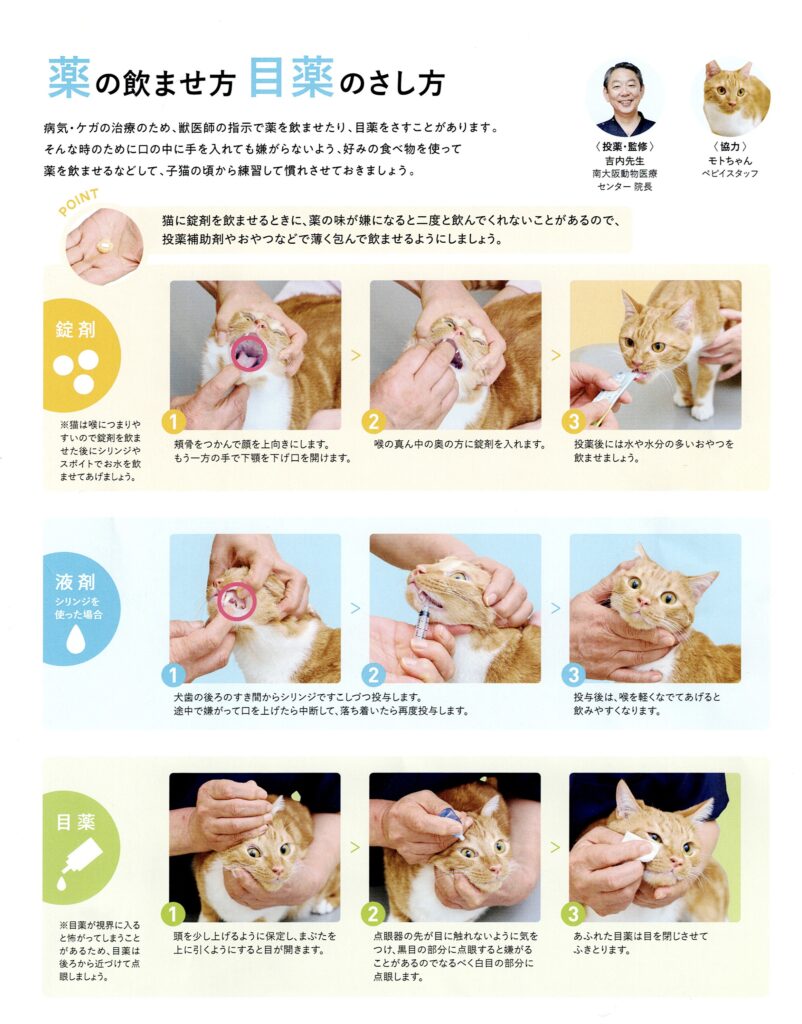 薬の飲ませ方 目薬のさし方

病気・ケガの治療のため、獣医師の指示で薬を飲ませたり、目薬をさすことがあります。そんな時のために口の中に手を入れても嫌がらないよう、好みの食べ物を使って薬を飲ませるなどして、子猫の頃から練習して慣れさせておきましょう。

〈投薬・監修〉
吉内先生
南大阪動物医療センター 院長

〈協力〉
モトちゃん
ペピイスタッフ

POINT
猫に錠剤を飲ませるときに、薬の味が嫌になると二度と飲んでくれないことがあるので、投薬補助剤やおやつなどで薄く包んで飲ませるようにしましょう。

錠剤

※猫は喉につまりやすいので錠剤を飲ませた後にシリンジやスポイトでお水を飲ませてあげましょう。

1 頬骨をつかんで顔を上向きにします。もう一方の手で下顎を下げ口を開けます。

2 喉の真ん中の奥の方に錠剤を入れます。

3 投薬後には水や水分の多いおやつを飲ませましょう。

液剤
シリンジを使った場合

1 犬歯の後ろのすき間からシリンジですこしづつ投与します。途中で嫌がって口を上げたら中断して、落ち着いたら再度投与します。

2

3 投与後は、喉を軽くなでてあげると飲みやすくなります。

目薬

※目薬が視界に入ると怖がってしまうことがあるため、目薬は後ろから近づけて点眼しましょう。

1 頭を少し上げるように保定し、まぶたを上に引くようにすると目が開きます。

2 点眼器の先が目に触れないように気をつけ、黒目の部分に点眼すると嫌がることがあるのでなるべく白目の部分に点眼します。

3 あふれた目薬は目を閉じさせてふきとります。